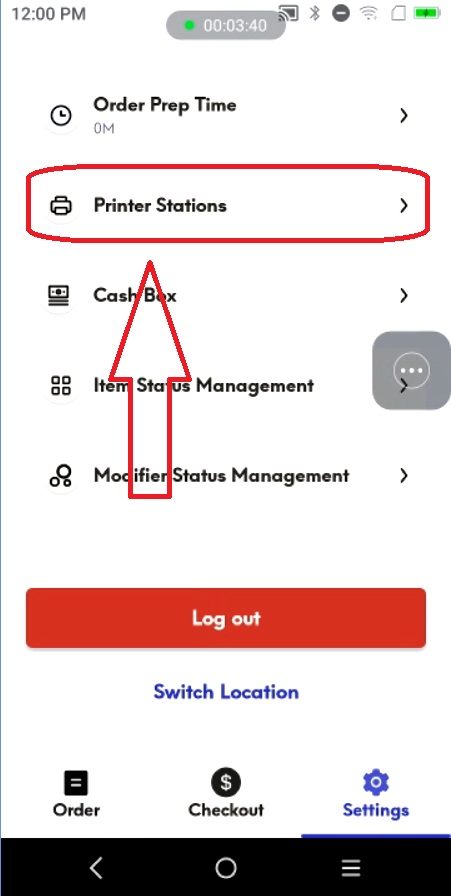 12:00 PM

00:03:40

Order Prep Time
0M

Printer Stations

Cash Box

Item Status Management

Modifier Status Management

Log out

Switch Location

Order

Checkout

Settings